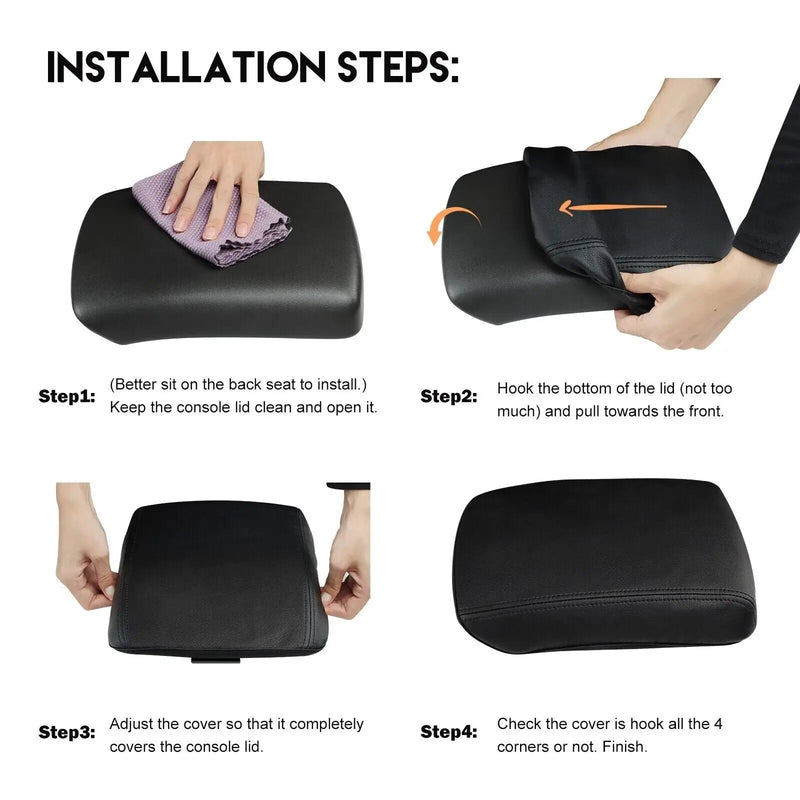 INSTALLATION STEPS:

Step1: (Better sit on the back seat to install.) Keep the console lid clean and open it.

Step2: Hook the bottom of the lid (not too much) and pull towards the front.

Step3: Adjust the cover so that it completely covers the console lid.

Step4: Check the cover is hook all the 4 corners or not. Finish.