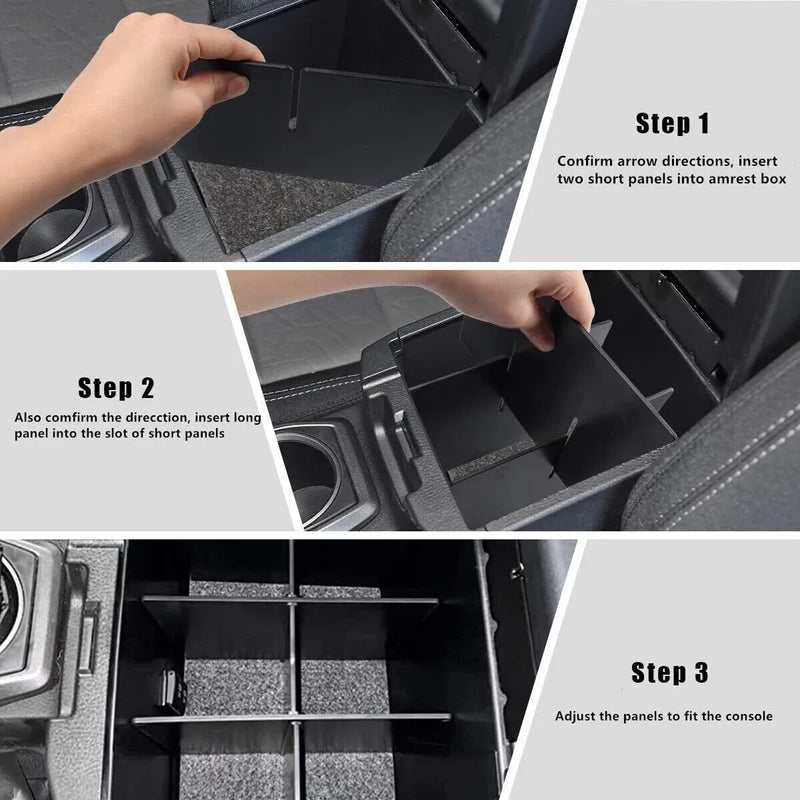 Step 1

Confirm arrow directions, insert two short panels into amrest box

Step 2

Also comfirm the direcction, insert long panel into the slot of short panels

Step 3

Adjust the panels to fit the console