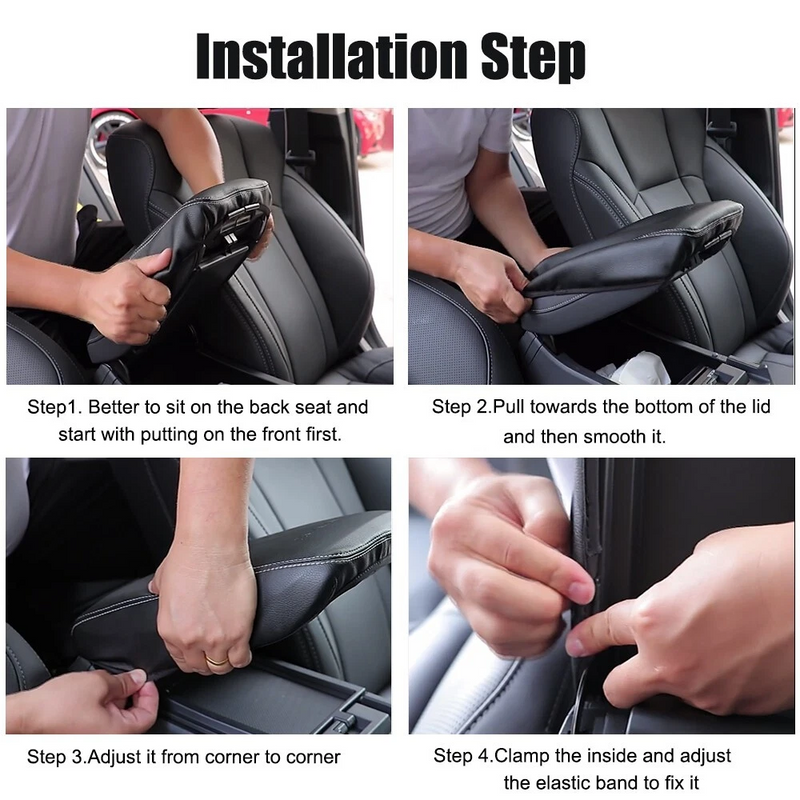 Installation Step

Step1. Better to sit on the back seat and start with putting on the front first.

Step 2.Pull towards the bottom of the lid and then smooth it.

Step 3.Adjust it from corner to corner

Step 4.Clamp the inside and adjust the elastic band to fix it